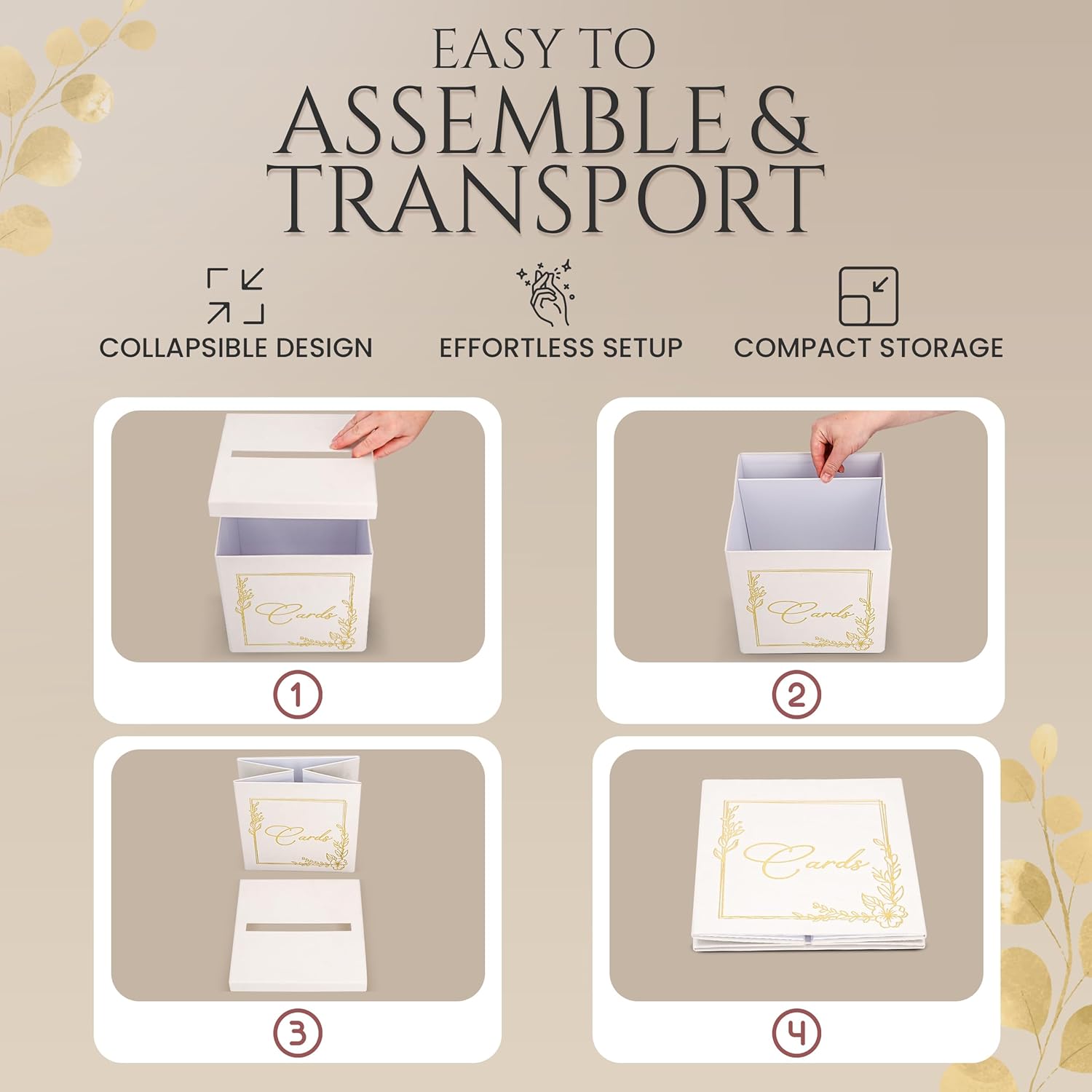 EASY TO
ASSEMBLE &
TRANSPORT

COLLAPSIBLE DESIGN

EFFORTLESS SETUP

COMPACT STORAGE

Cards

1

Cards

2

Cards

3

Cards

4